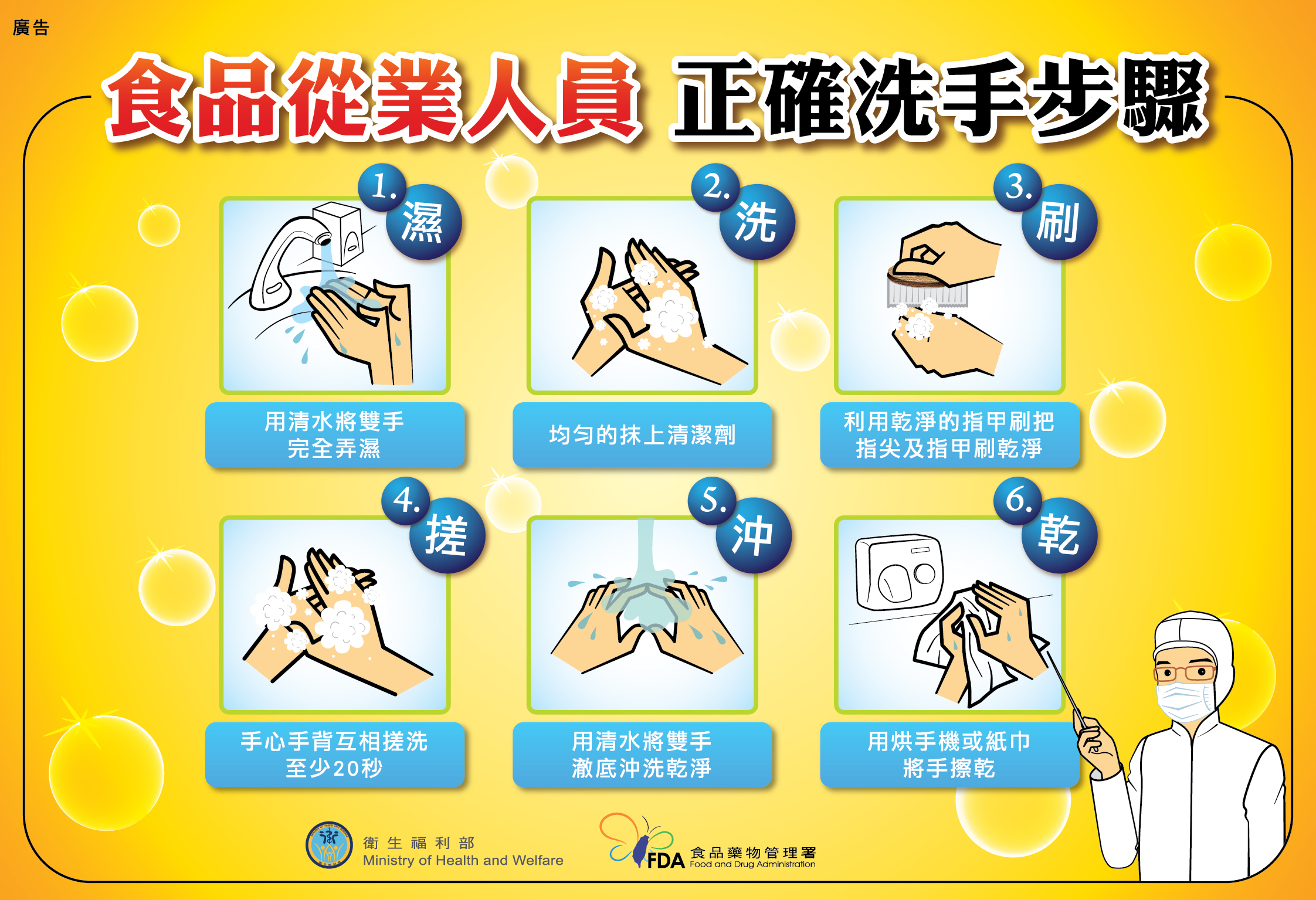 廣告

食品從業人員 正確洗手步驟

1. 濕
用清水將雙手完全弄濕

2. 洗
均勻的抹上清潔劑

3. 刷
利用乾淨的指甲刷把指尖及指甲刷乾淨

4. 搓
手心手背互相搓洗至少20秒

5. 沖
用清水將雙手澈底沖洗乾淨

6. 乾
用烘手機或紙巾將手擦乾

衛生福利部
Ministry of Health and Welfare

FDA 食品藥物管理署
Food and Drug Administration